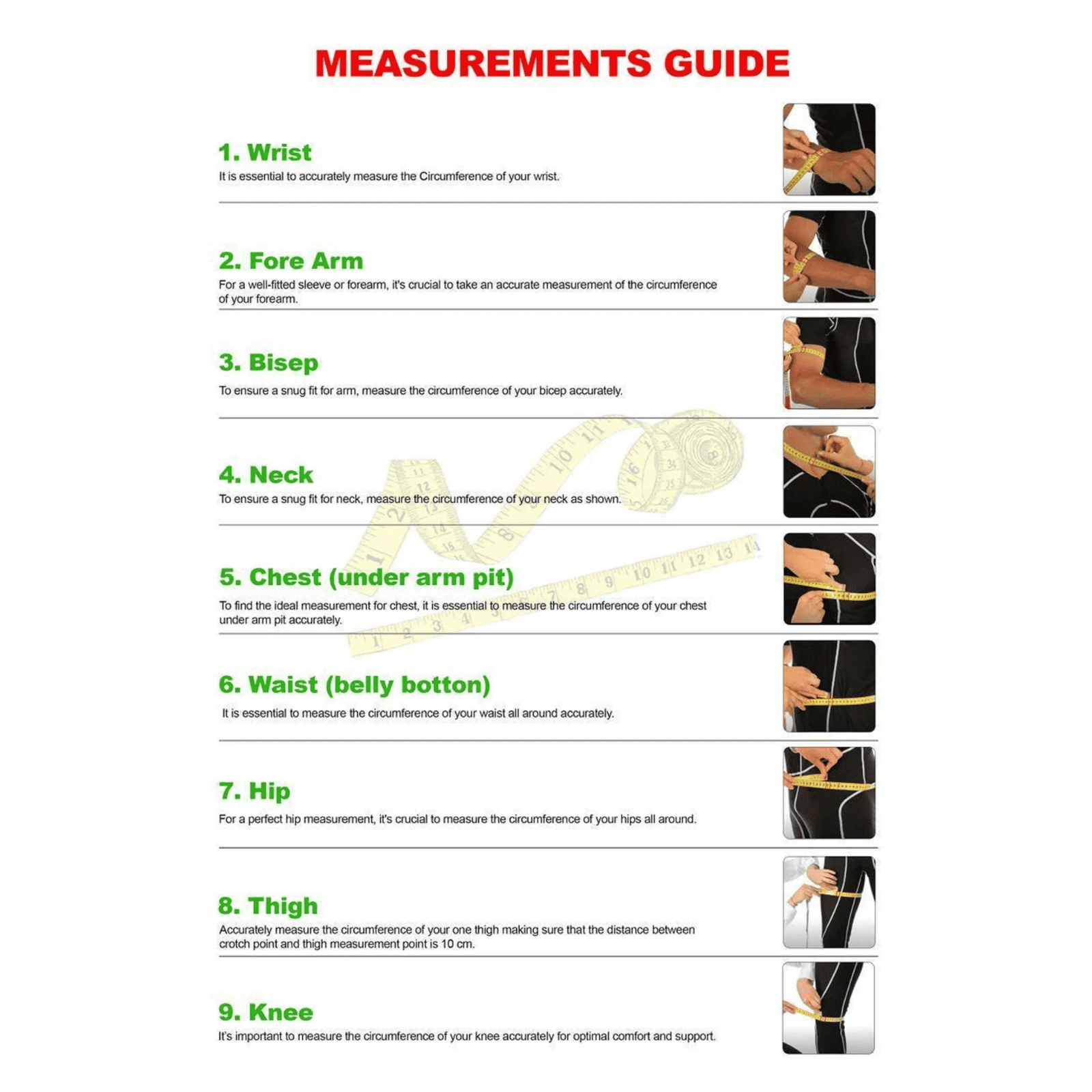 MEASUREMENTS GUIDE

1. Wrist
It is essential to accurately measure the Circumference of your wrist.

2. Fore Arm
For a well-fitted sleeve or forearm, it's crucial to take an accurate measurement of the circumference of your forearm.

3. Bisep
To ensure a snug fit for arm, measure the circumference of your bicep accurately.

4. Neck
To ensure a snug fit for neck, measure the circumference of your neck as shown.

5. Chest (under arm pit)
To find the ideal measurement for chest, it is essential to measure the circumference of your chest under arm pit accurately.

6. Waist (belly botton)
It is essential to measure the circumference of your waist all around accurately.

7. Hip
For a perfect hip measurement, it's crucial to measure the circumference of your hips all around.

8. Thigh
Accurately measure the circumference of your one thigh making sure that the distance between crotch point and thigh measurement point is 10 cm.

9. Knee
It's important to measure the circumference of your knee accurately for optimal comfort and support.