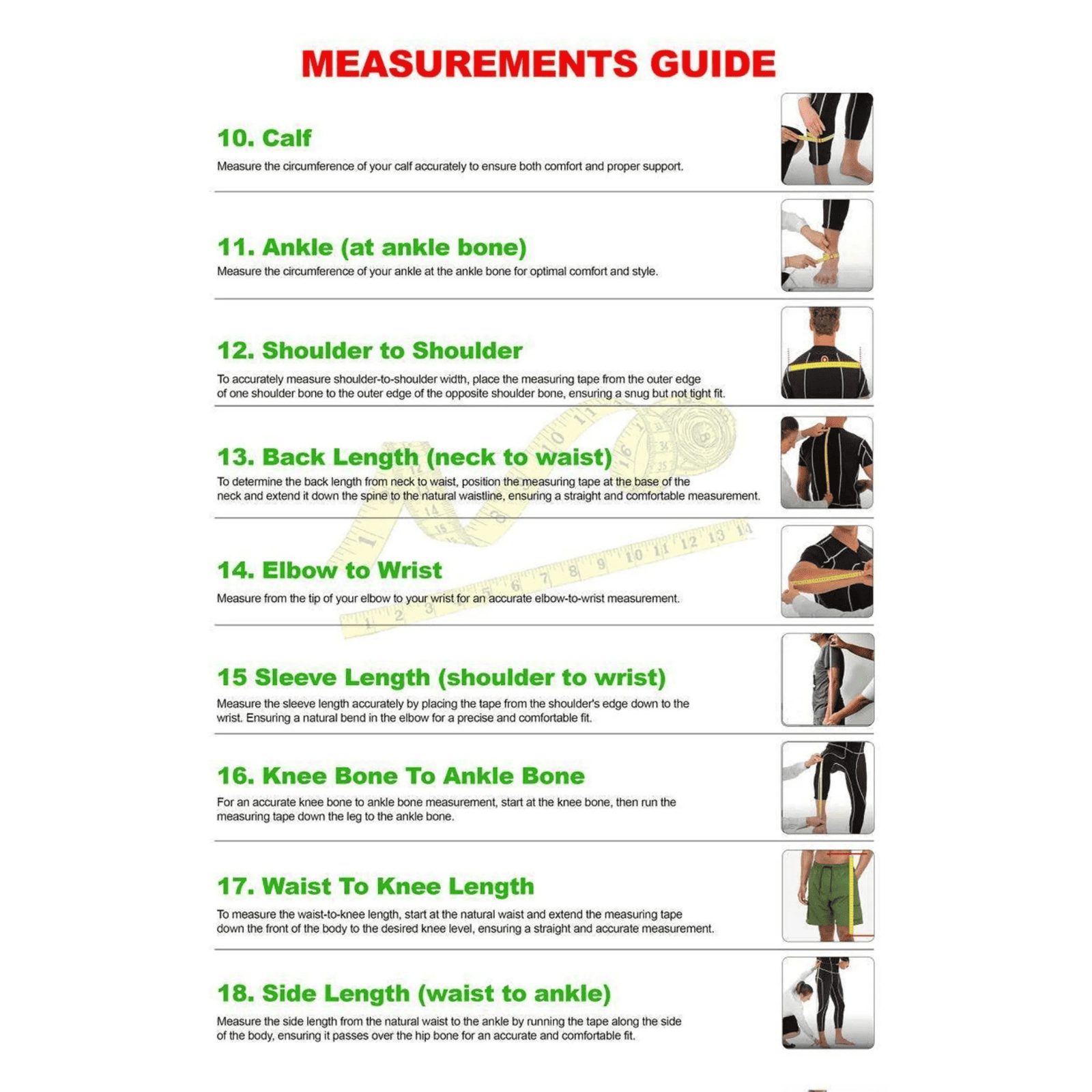 MEASUREMENTS GUIDE

10. Calf

Measure the circumference of your calf accurately to ensure both comfort and proper support.

11. Ankle (at ankle bone)

Measure the circumference of your ankle at the ankle bone for optimal comfort and style.

12. Shoulder to Shoulder

To accurately measure shoulder-to-shoulder width, place the measuring tape from the outer edge of one shoulder bone to the outer edge of the opposite shoulder bone, ensuring a snug but not tight fit.

13. Back Length (neck to waist)

To determine the back length from neck to waist, position the measuring tape at the base of the neck and extend it down the spine to the natural waistline, ensuring a straight and comfortable measurement.

14. Elbow to Wrist

Measure from the tip of your elbow to your wrist for an accurate elbow-to-wrist measurement.

15 Sleeve Length (shoulder to wrist)

Measure the sleeve length accurately by placing the tape from the shoulder's edge down to the wrist. Ensuring a natural bend in the elbow for a precise and comfortable fit.

16. Knee Bone To Ankle Bone

For an accurate knee bone to ankle bone measurement, start at the knee bone, then run the measuring tape down the leg to the ankle bone.

17. Waist To Knee Length

To measure the waist-to-knee length, start at the natural waist and extend the measuring tape down the front of the body to the desired knee level, ensuring a straight and accurate measurement.

18. Side Length (waist to ankle)

Measure the side length from the natural waist to the ankle by running the tape along the side of the body, ensuring it passes over the hip bone for an accurate and comfortable fit.